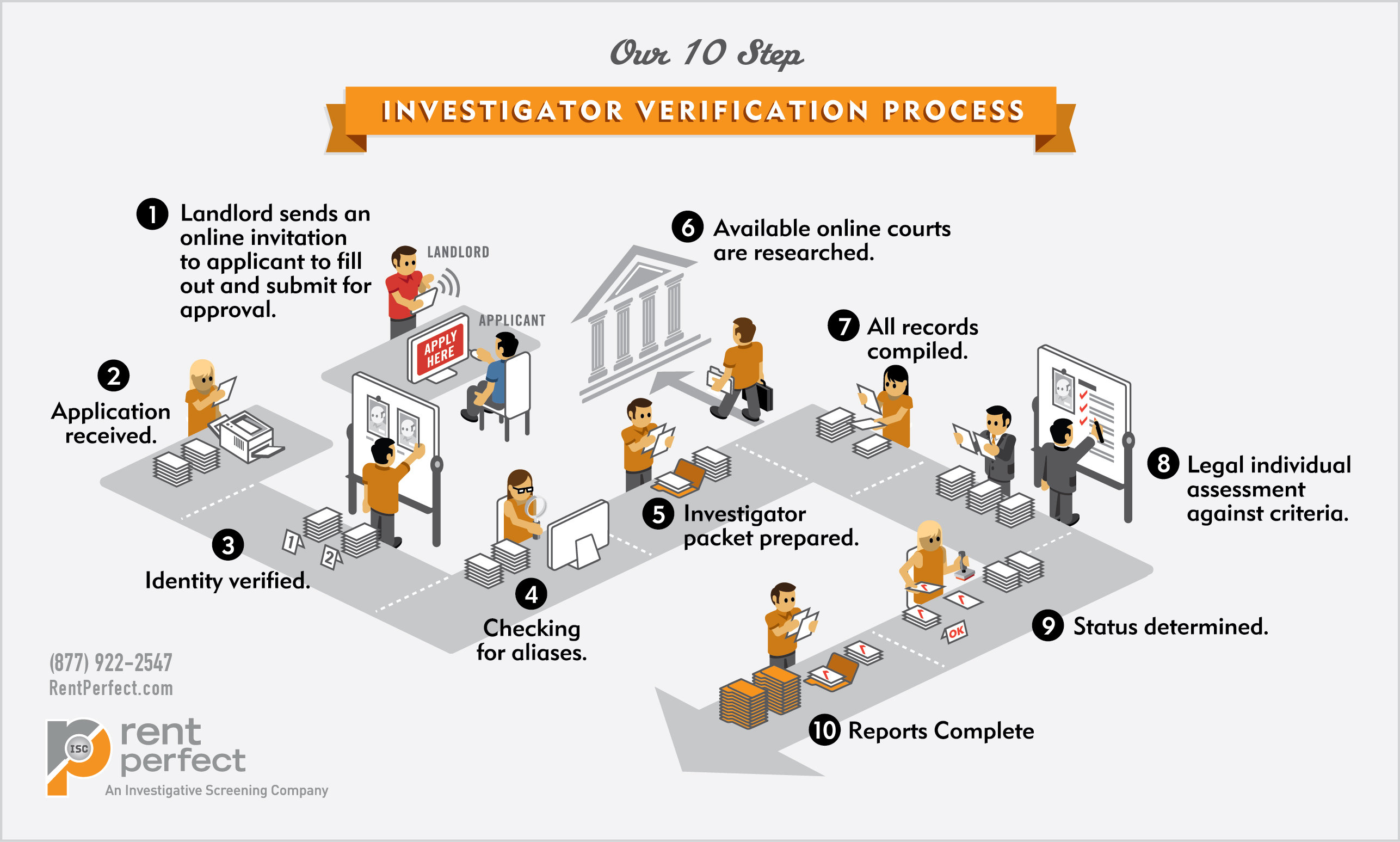 Our 10 Step

INVESTIGATOR VERIFICATION PROCESS

1 Landlord sends an online invitation to applicant to fill out and submit for approval.

LANDLORD

APPLICANT

APPLY HERE

2 Application received.

3 Identity verified.

1

2

4 Checking for aliases.

5 Investigator packet prepared.

6 Available online courts are researched.

7 All records compiled.

8 Legal individual assessment against criteria.

9 Status determined.

OK

10 Reports Complete

(877) 922-2547
RentPerfect.com

ISC

rent perfect
An Investigative Screening Company